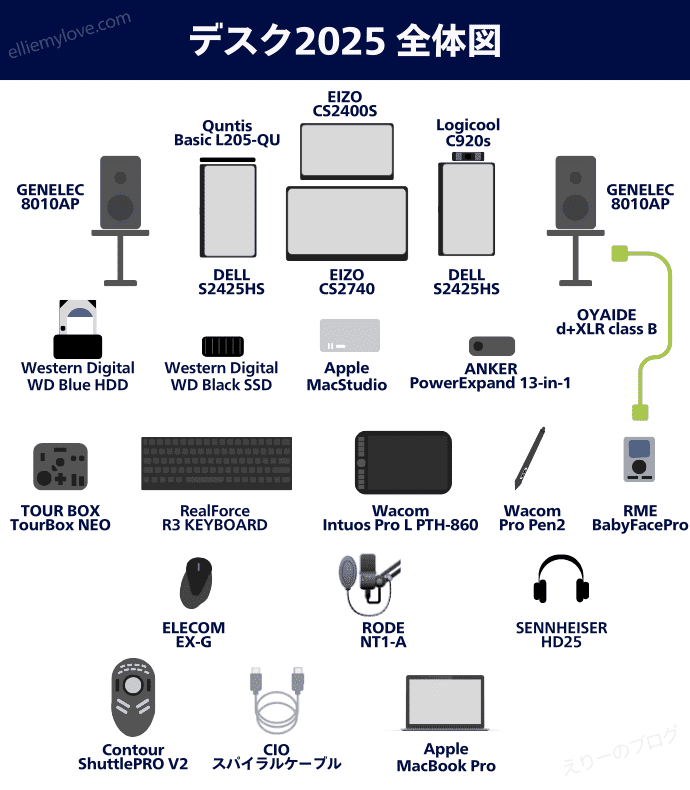 elliemylove.com

デスク2025 全体図

EIZO
CS2400S

Quntis
Basic L205-QU

Logicool
C920s

GENELEC
8010AP

GENELEC
8010AP

DELL
S2425HS

EIZO
CS2740

DELL
S2425HS

OYAIDE
d+XLR class B

Western Digital
WD Blue HDD

Western Digital
WD Black SSD

Apple
MacStudio

ANKER
PowerExpand 13-in-1

TOUR BOX
TourBox NEO

RealForce
R3 KEYBOARD

Wacom
Intuos Pro L PTH-860

Wacom
Pro Pen2

RME
BabyFacePro

ELECOM
EX-G

RODE
NT1-A

SENNHEISER
HD25

Contour
ShuttlePRO V2

CIO
スパイラルケーブル

Apple
MacBook Pro

えりーのブログ