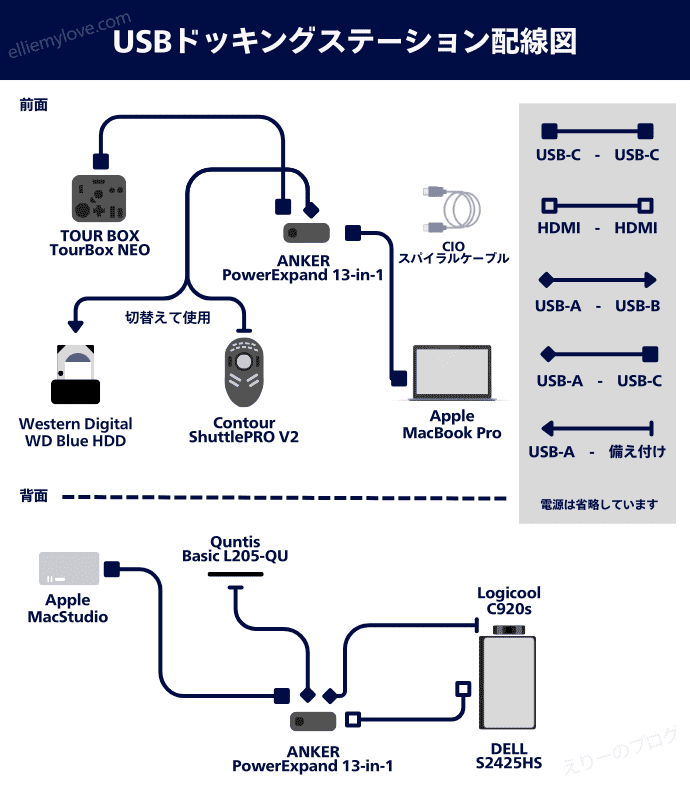 elliemylove.com

USBドッキングステーション配線図

前面

TOUR BOX
TourBox NEO

ANKER
PowerExpand 13-in-1

CIO
スパイラルケーブル

切替えて使用

Western Digital
WD Blue HDD

Contour
ShuttlePRO V2

Apple
MacBook Pro

USB-C - USB-C

HDMI - HDMI

USB-A - USB-B

USB-A - USB-C

USB-A - 備え付け

電源は省略しています

背面

Quntis
Basic L205-QU

Apple
MacStudio

Logicool
C920s

ANKER
PowerExpand 13-in-1

DELL
S2425HS

えりーのブログ